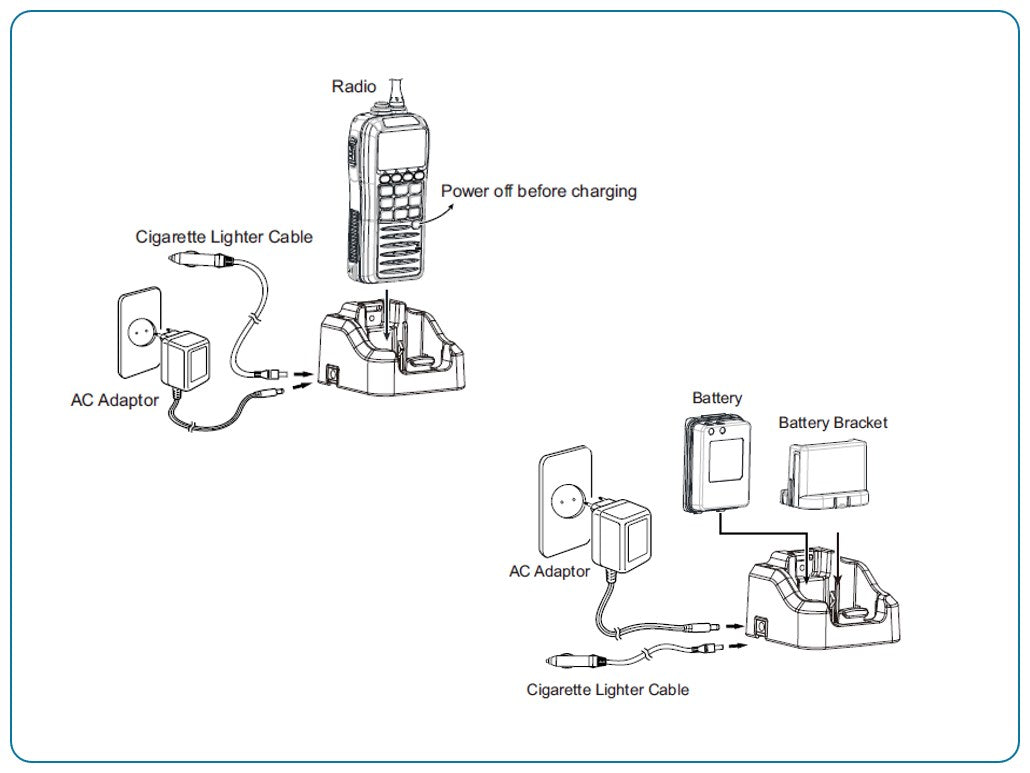 Radio

Power off before charging

Cigarette Lighter Cable

AC Adaptor

Battery

Battery Bracket

AC Adaptor

Cigarette Lighter Cable